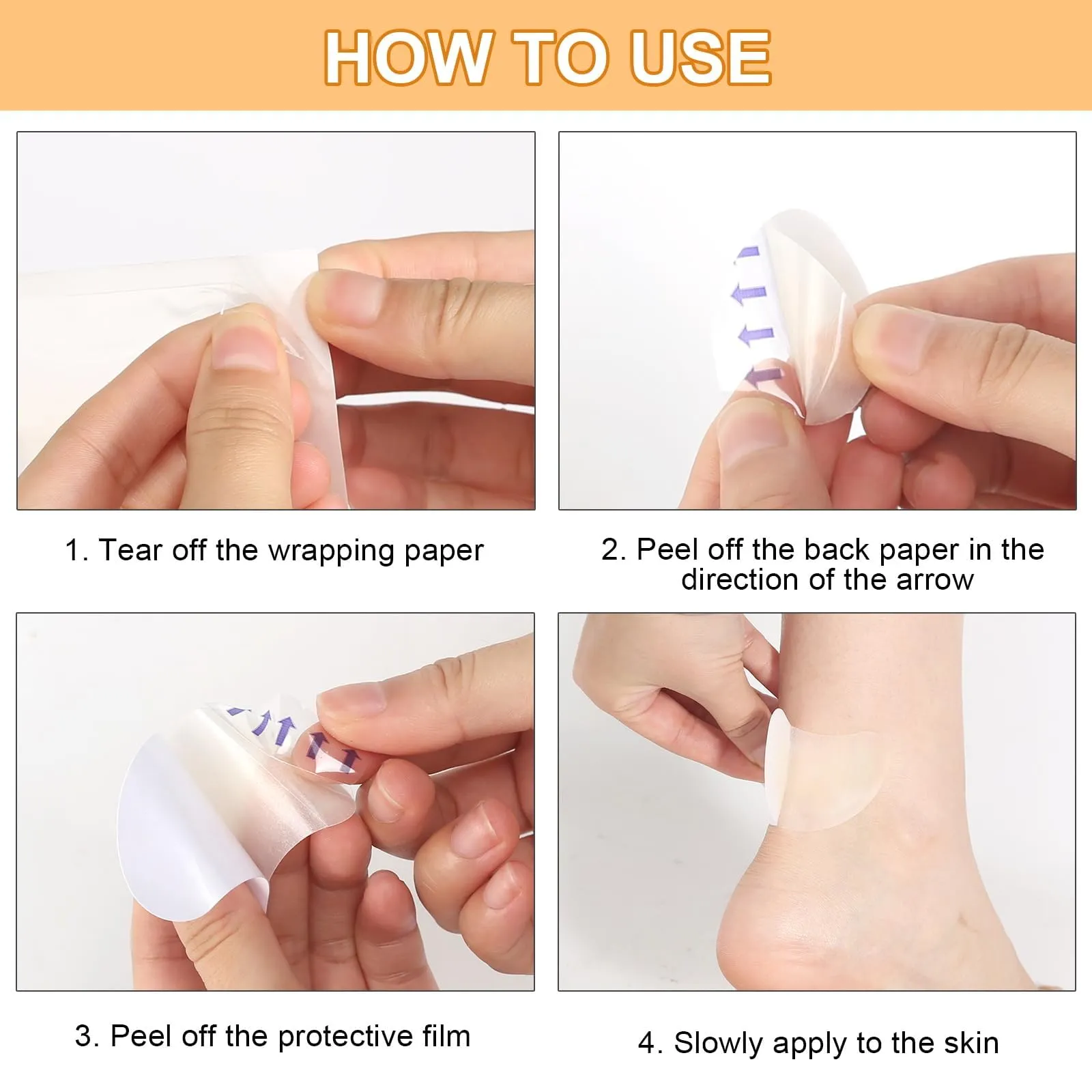 HOW TO USE

1. Tear off the wrapping paper

2. Peel off the back paper in the direction of the arrow

3. Peel off the protective film

4. Slowly apply to the skin